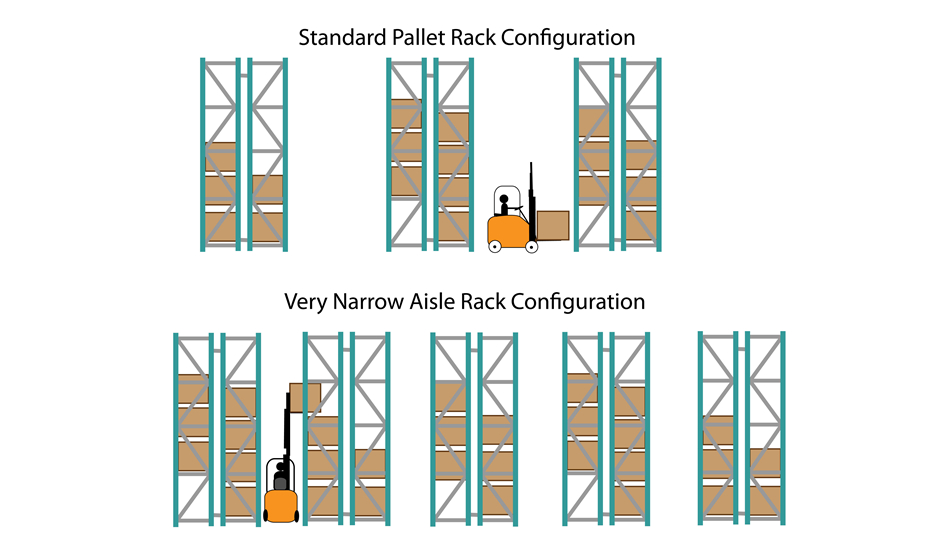 Standard Pallet Rack Configuration

Very Narrow Aisle Rack Configuration